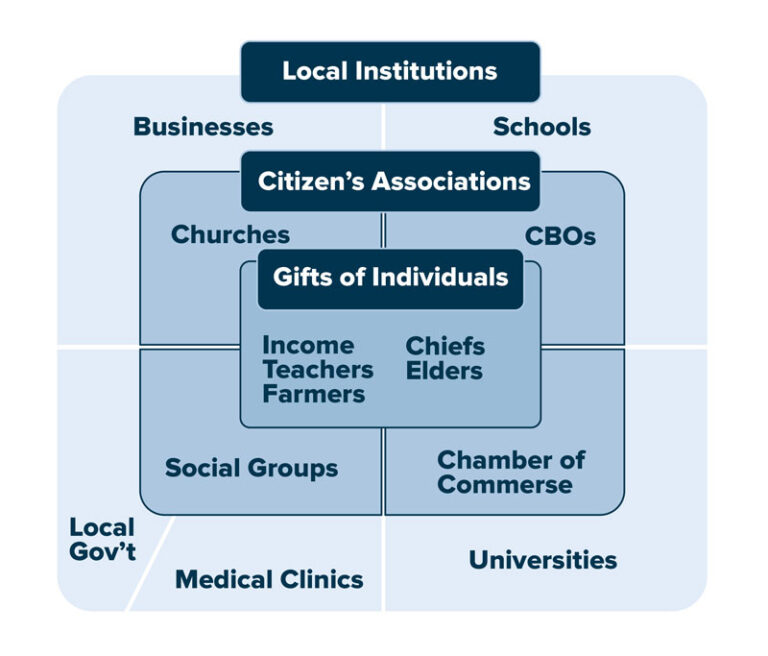 Local Institutions

Businesses

Schools

Citizen's Associations

Churches

CBOs

Gifts of Individuals

Income
Teachers
Farmers

Chiefs
Elders

Social Groups

Chamber of Commerse

Local Gov't

Medical Clinics

Universities